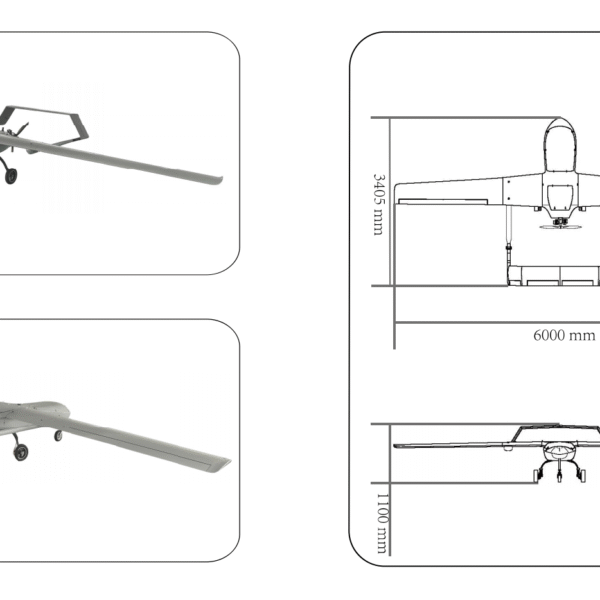 3405 mm

6000 mm

1100 mm