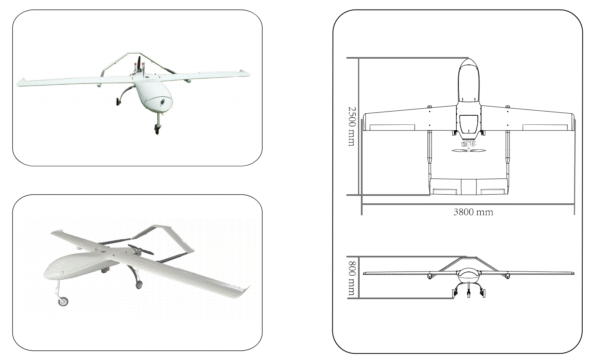 2500 mm

3800 mm

800 mm