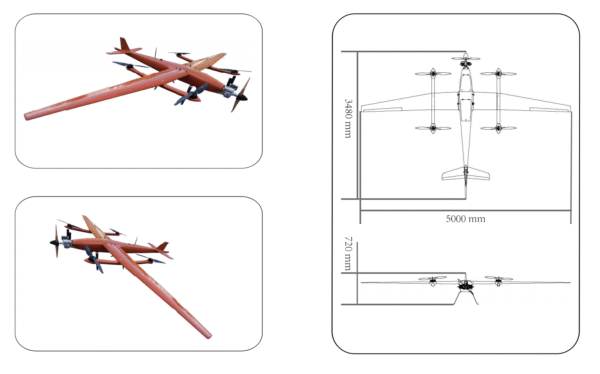 3480 mm

5000 mm

720 mm